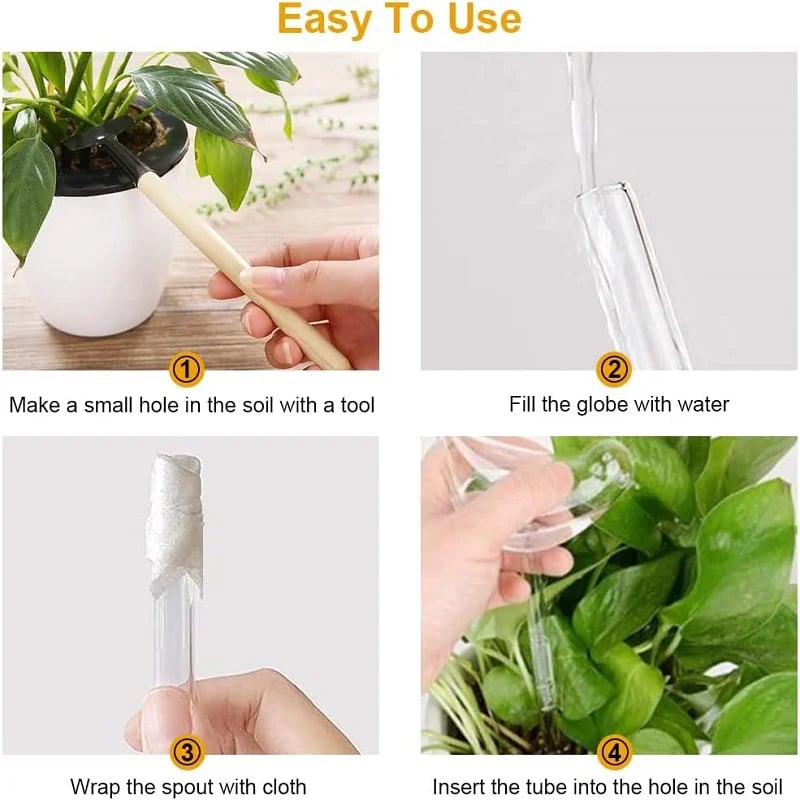 Easy To Use

1
Make a small hole in the soil with a tool

2
Fill the globe with water

3
Wrap the spout with cloth

4
Insert the tube into the hole in the soil