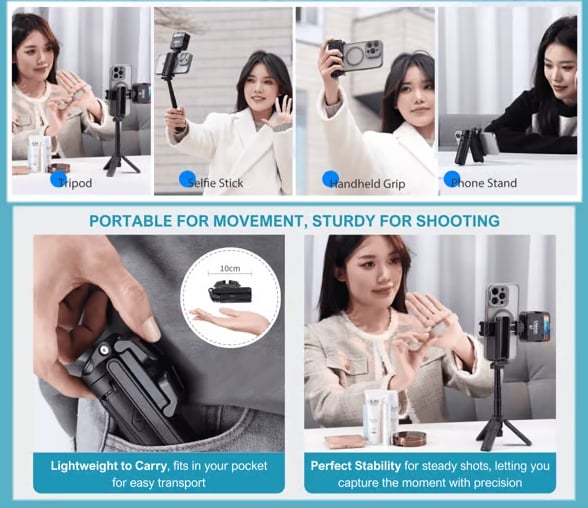 Tripod
Selfie Stick
Handheld Grip
Phone Stand

PORTABLE FOR MOVEMENT, STURDY FOR SHOOTING

10cm

Lightweight to Carry, fits in your pocket for easy transport

Perfect Stability for steady shots, letting you capture the moment with precision