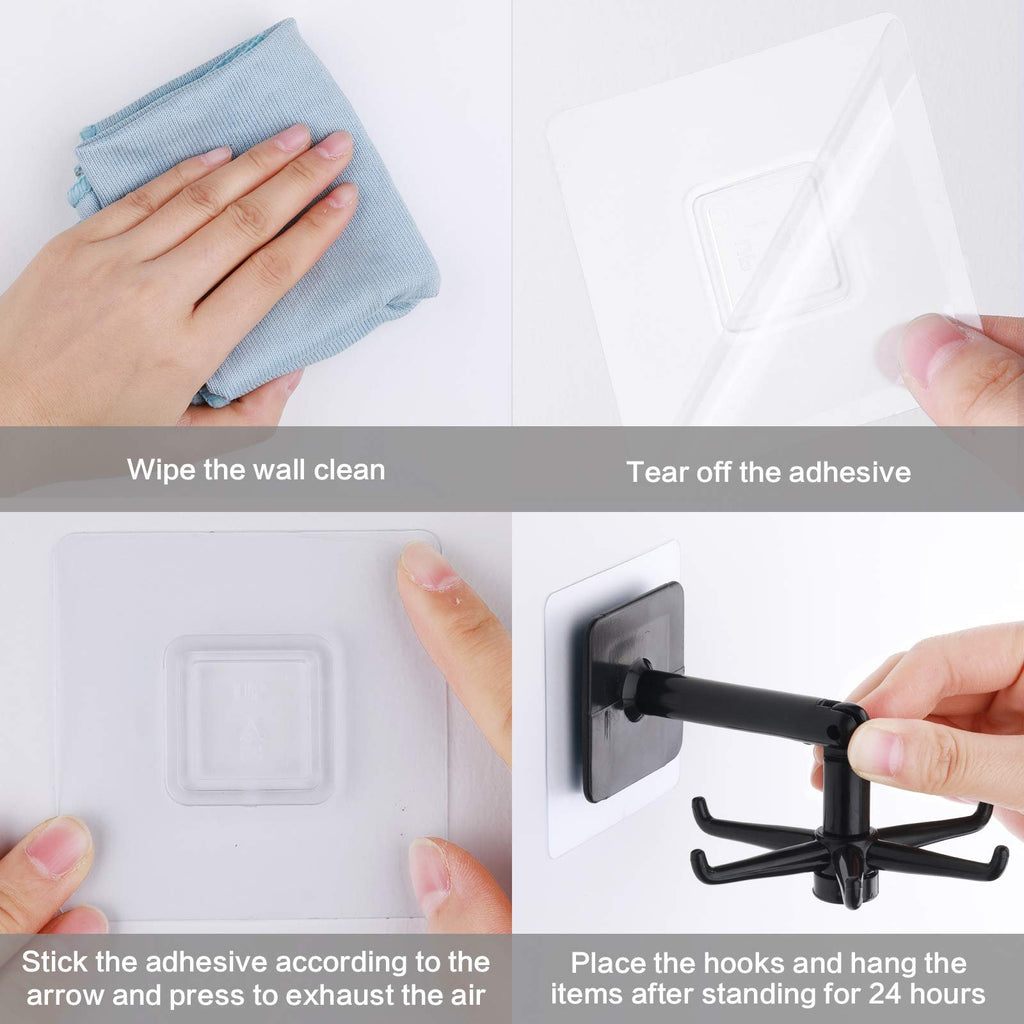 Wipe the wall clean

Tear off the adhesive

Stick the adhesive according to the arrow and press to exhaust the air

Place the hooks and hang the items after standing for 24 hours